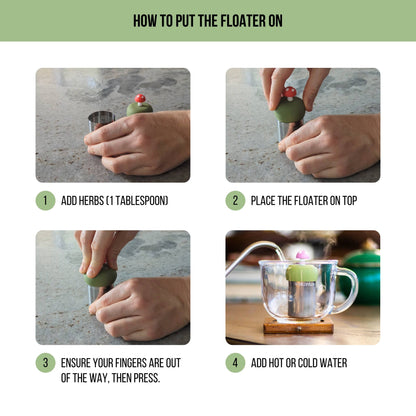 HOW TO PUT THE FLOATER ON

1 ADD HERBS (1 TABLESPOON)

2 PLACE THE FLOATER ON TOP

3 ENSURE YOUR FINGERS ARE OUT OF THE WAY, THEN PRESS.

4 ADD HOT OR COLD WATER